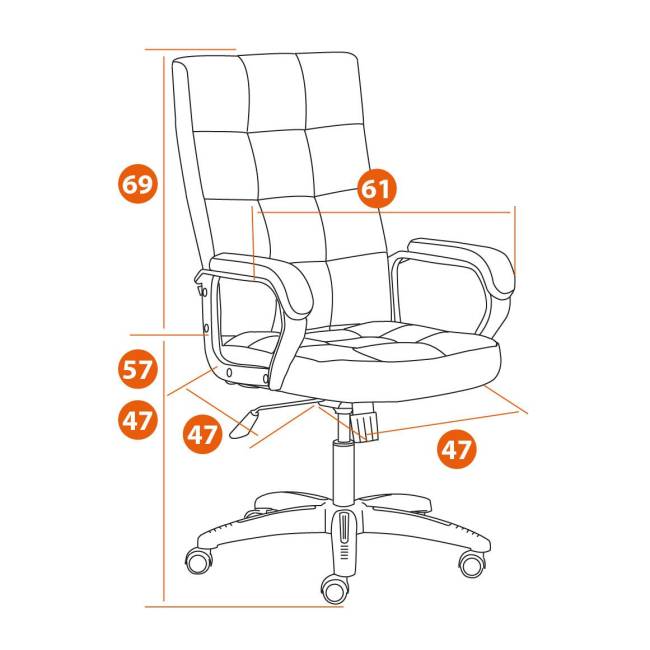 69
61
57
47
47
47